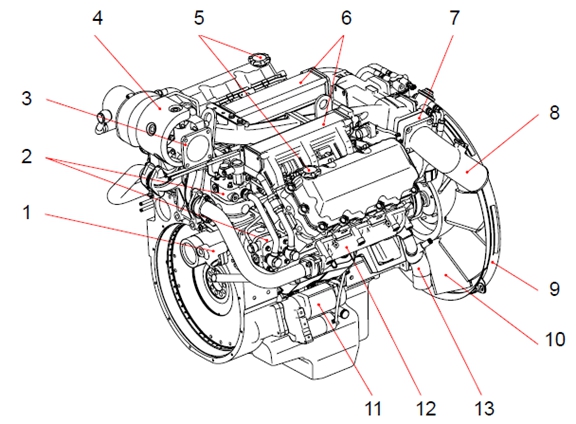 4
5
6
7
3
8
2
1
9
10
11
12
13