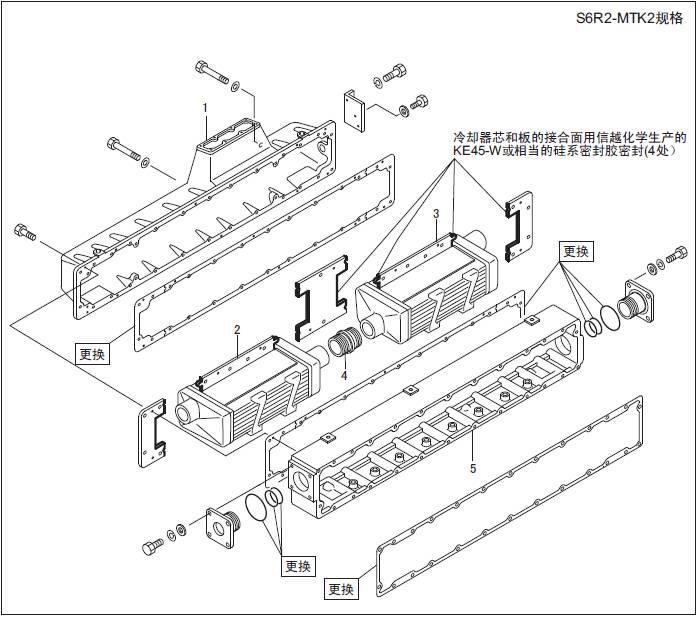 S6R2-MTK2规格

1

冷却器芯和板的接合面用信越化学生产的KE45-W或相当的硅系密封胶密封(4处)

3

更换

更换

2

4

5

更换

更换