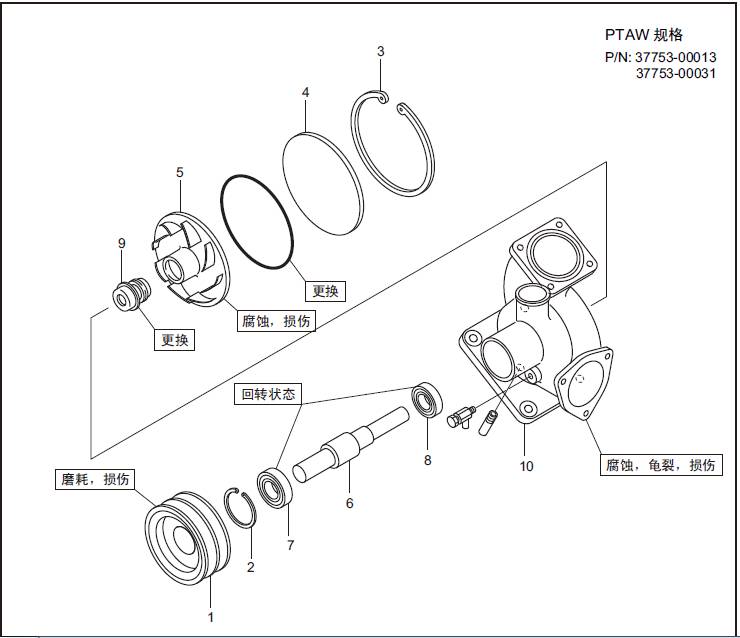 PTAW 规格
P/N: 37753-00013
37753-00031

3

4

5

9

更换

腐蚀，损伤

更换

回转状态

8

10

腐蚀，龟裂，损伤

磨耗，损伤

6

7

2

1