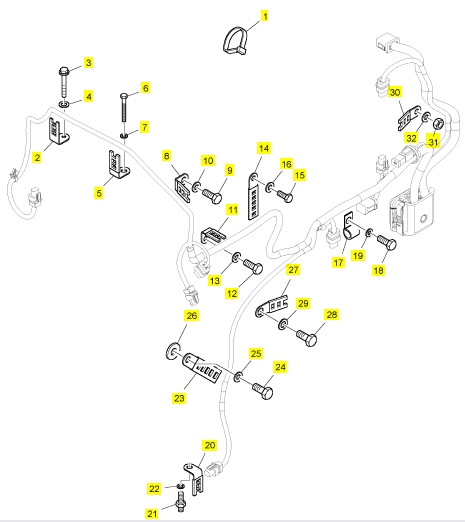 1
3
4
6
7
2
5
30
32
31
8
10
9
14
16
15
11
13
12
17
19
18
27
29
28
26
25
24
23
20
22
21