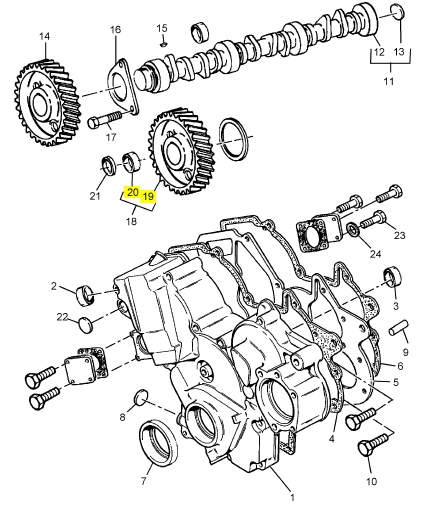 14
16
15
12
13
11
17
21
20
19
18
23
24
2
22
3
9
6
5
8
4
7
10
1