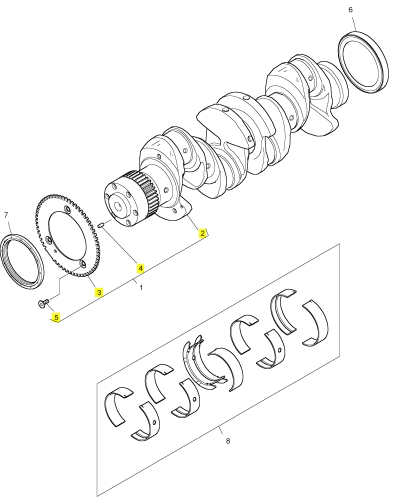 6
7
2
4
1
3
5
8