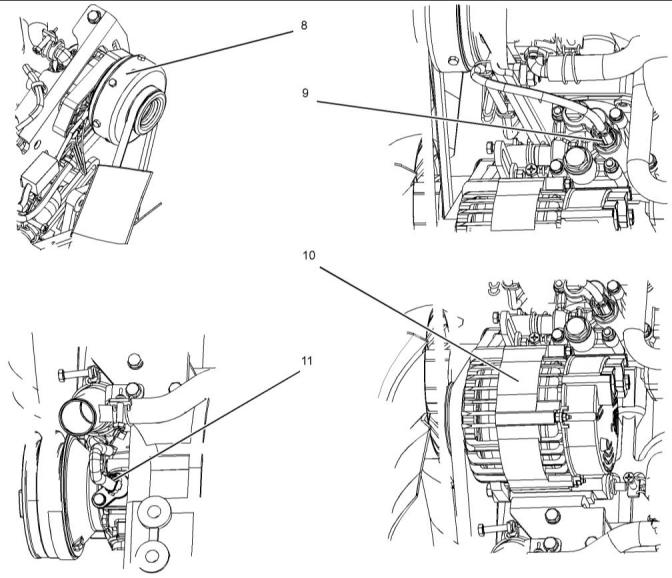 8

9

10

11