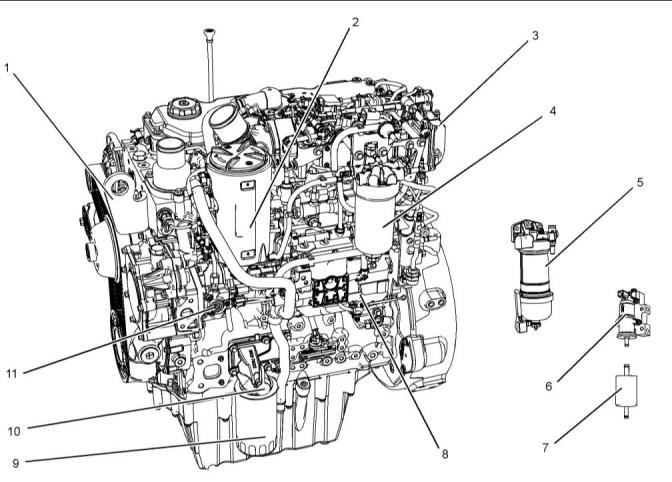 1
2
3
4
5
6
7
8
9
10
11