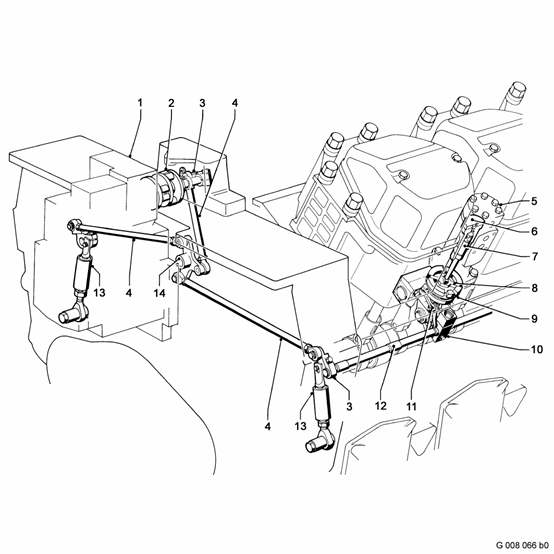 1
2
3
4
5
6
7
8
9
10
13
4
14
4
13
3
12
11

G 008 066 b0