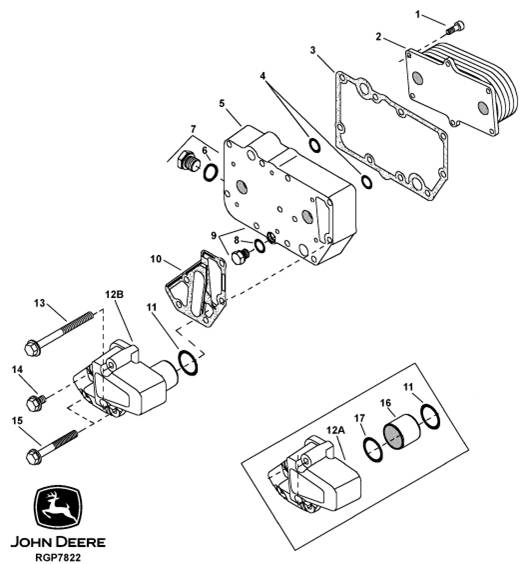 1
2
3
4
5
7
6
9
8
10
13
12B
11
14
15
11
16
17
12A
JOHN DEERE
RGP7822