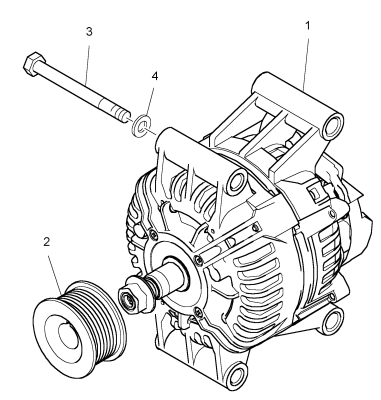 3
1
4
2