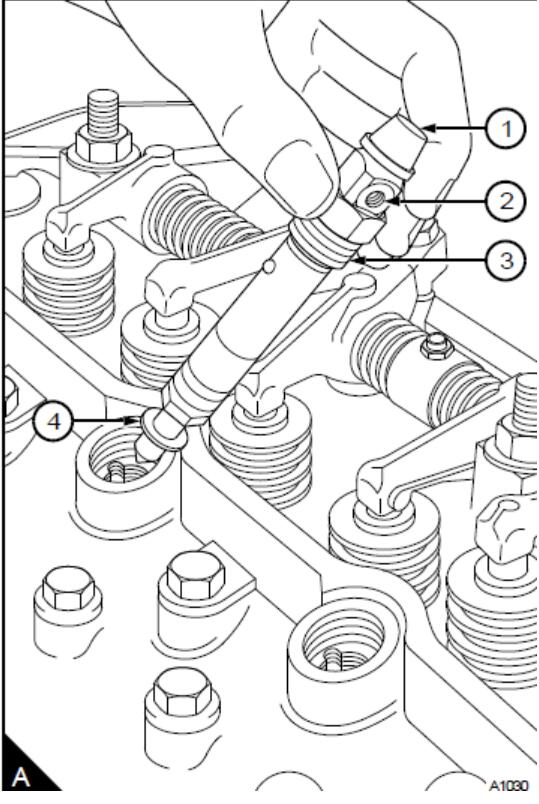 1
2
3
4
A
A1030