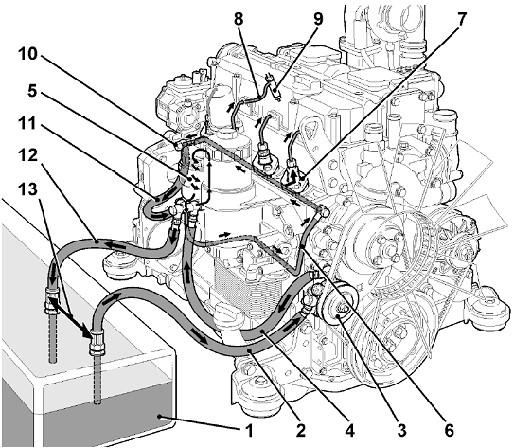 8
9
7
10
5
11
12
13
1
2
4
3
6