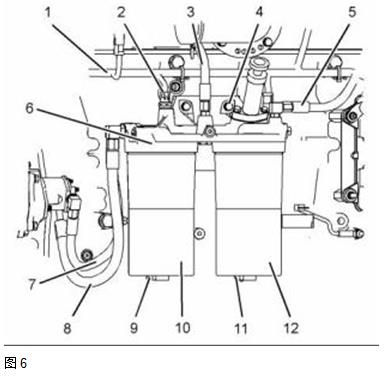 1
2
3
4
5
6
7
8
9
10
11
12

图 6